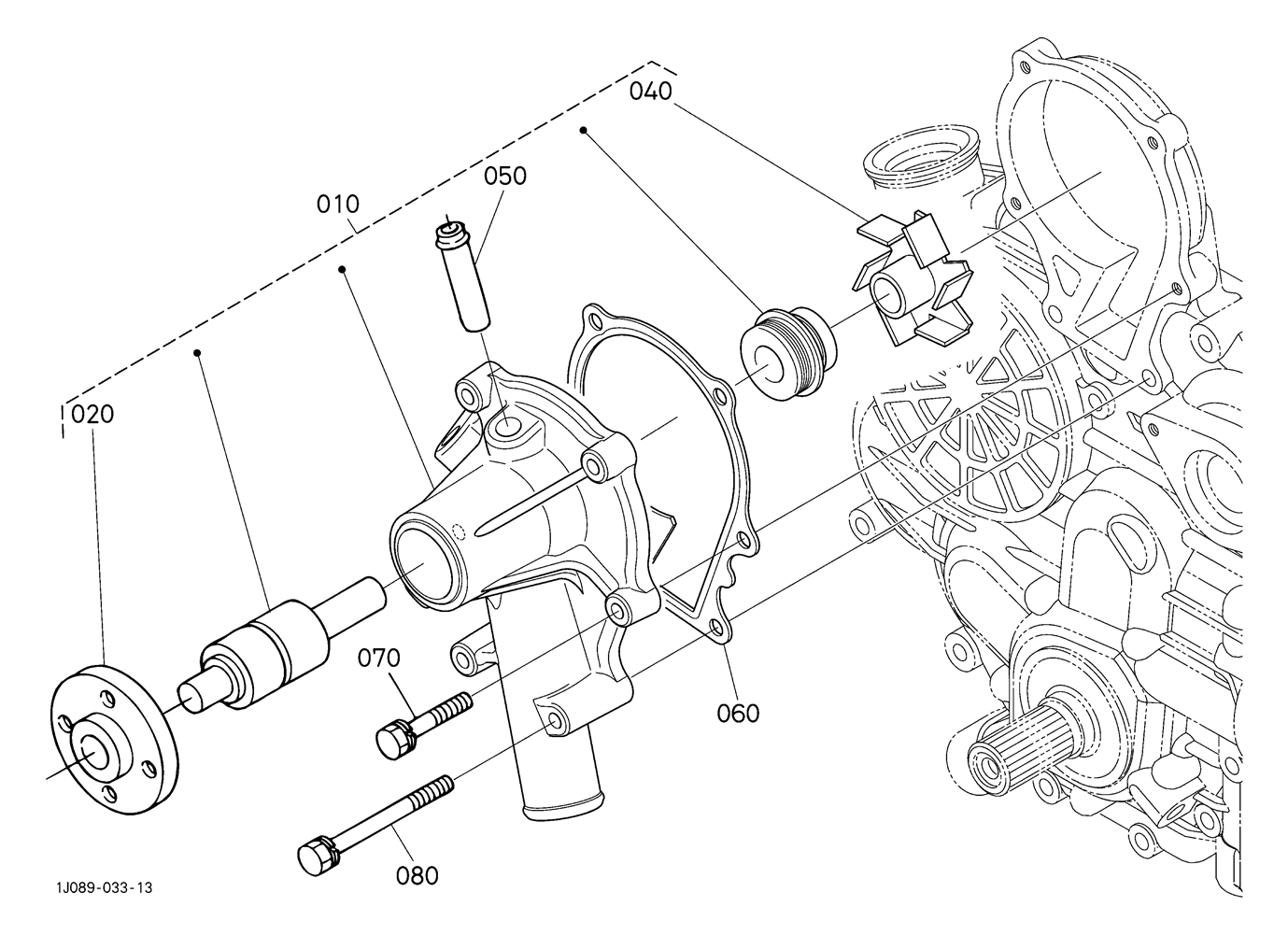 040
050
010
020
070
060
080
1J089-033-13